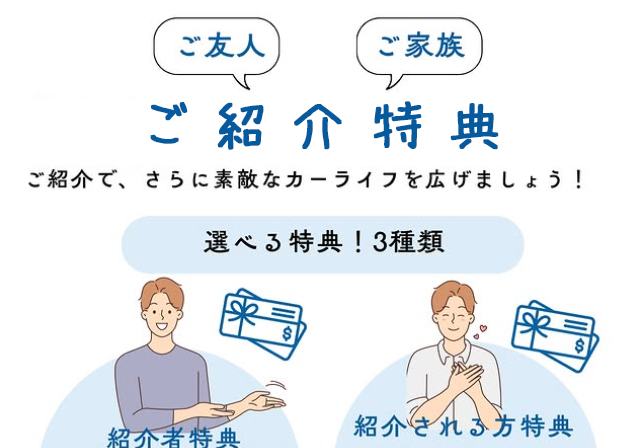 ご友人

ご家族

ご紹介特典

ご紹介で、さらに素敵なカーライフを広げましょう!

選べる特典!3種類

$

$

紹介者特典

紹介される方特典